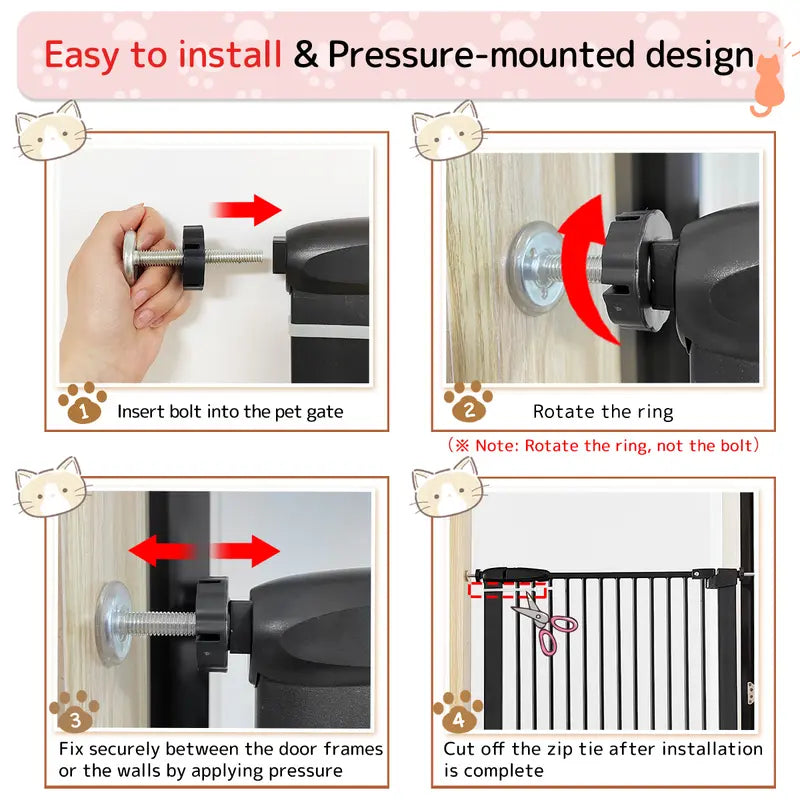 Easy to install & Pressure-mounted design

1 Insert bolt into the pet gate

2 Rotate the ring

(※ Note: Rotate the ring, not the bolt)

3 Fix securely between the door frames or the walls by applying pressure

4 Cut off the zip tie after installation is complete