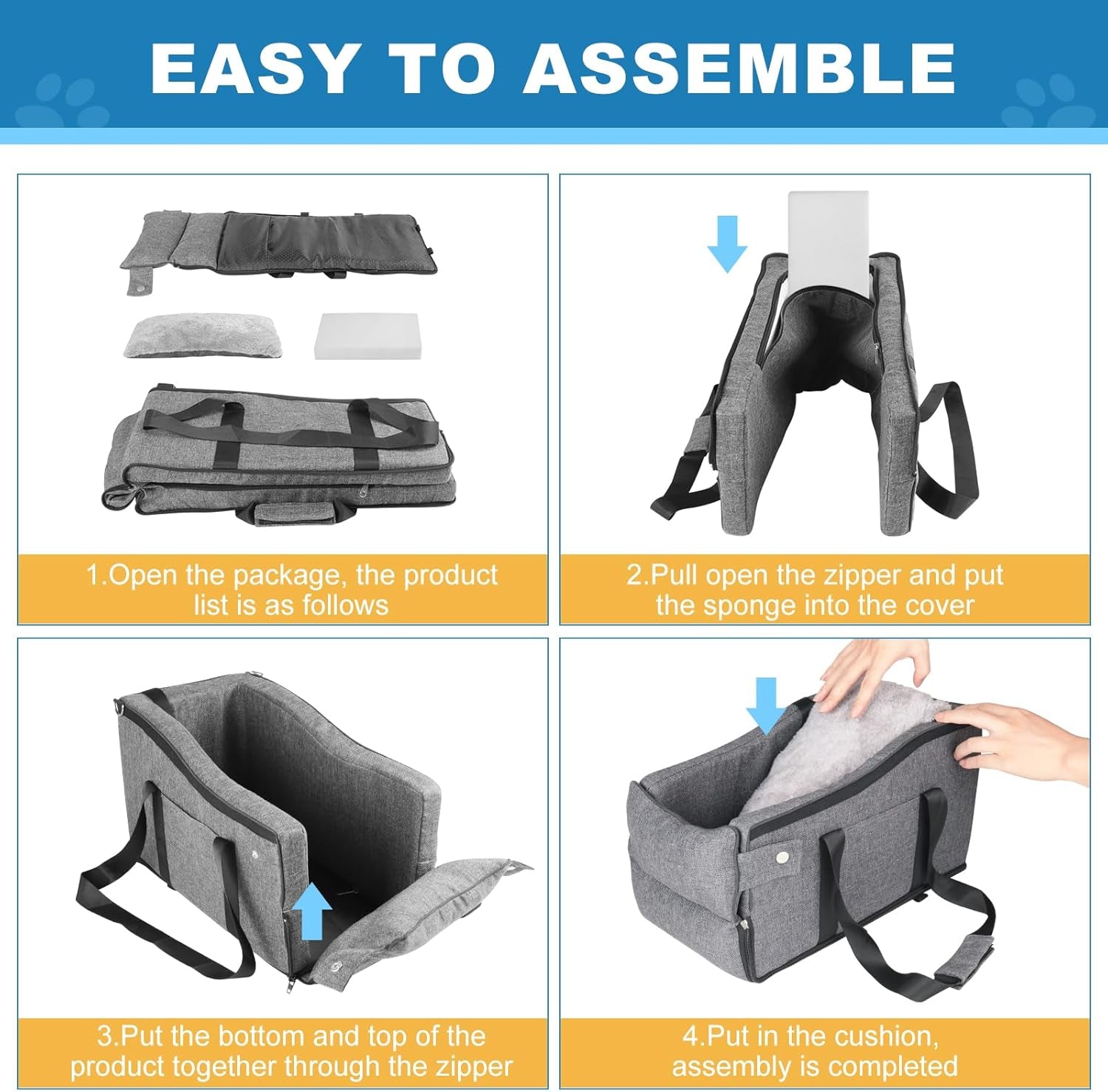 EASY TO ASSEMBLE

1.Open the package, the product list is as follows

2.Pull open the zipper and put the sponge into the cover

3.Put the bottom and top of the product together through the zipper

4.Put in the cushion, assembly is completed