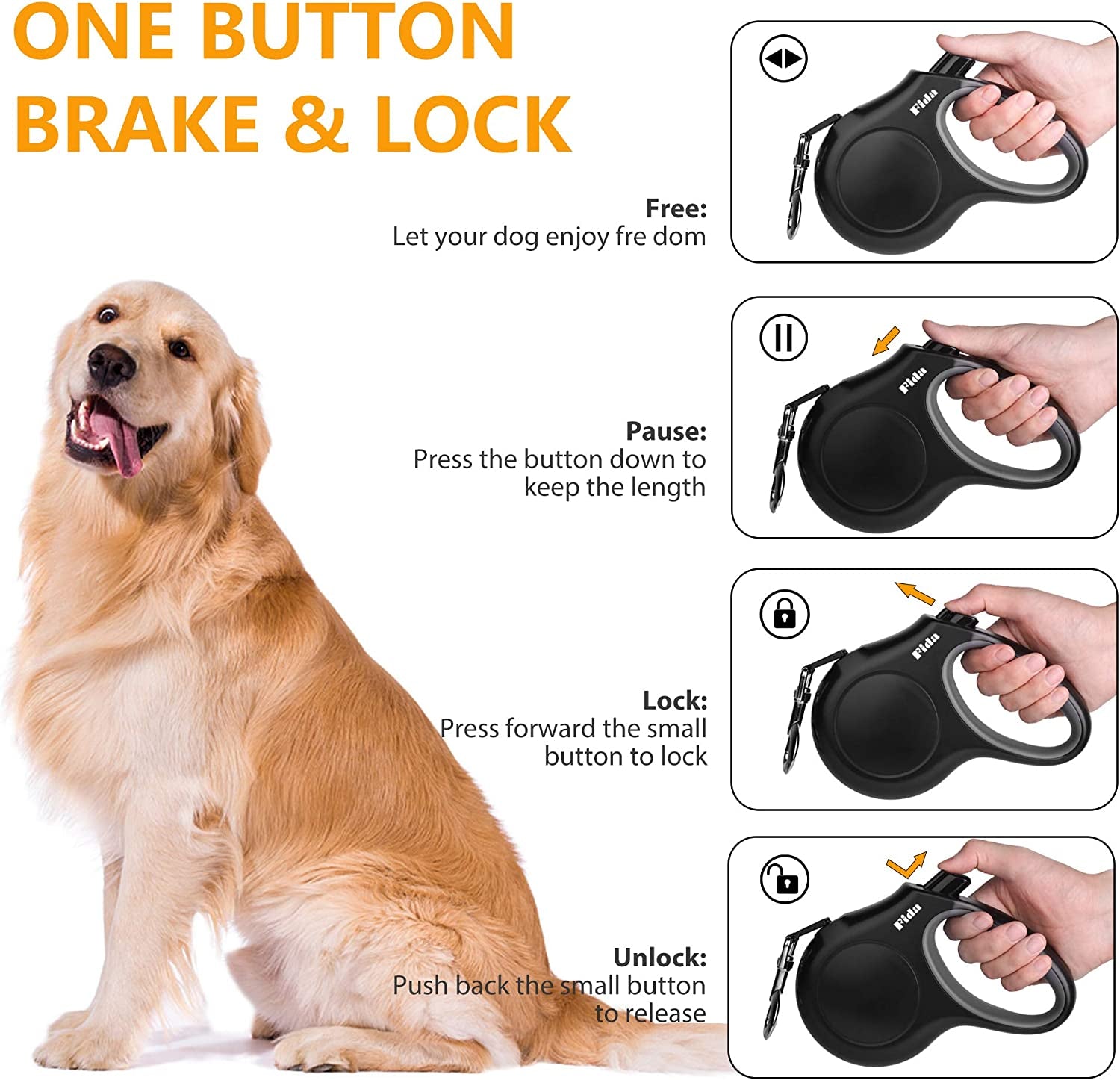 ONE BUTTON BRAKE & LOCK

Free:
Let your dog enjoy fre dom

Fida

Pause:
Press the button down to keep the length

Fida

Lock:
Press forward the small button to lock

Fida

Unlock:
Push back the small button to release

Fida