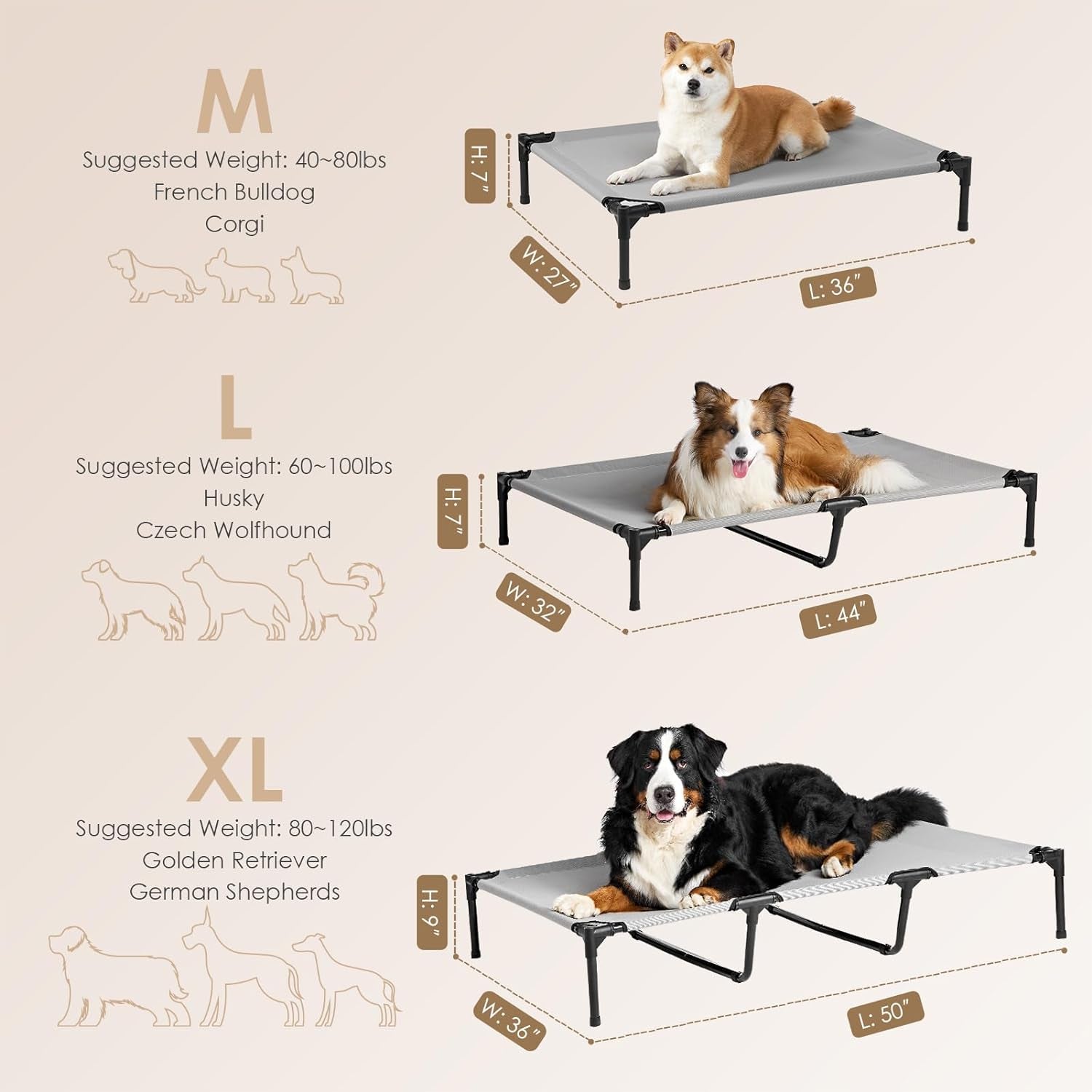 M

Suggested Weight: 40~80lbs
French Bulldog
Corgi

H: 7"

W: 27"

L: 36"

L

Suggested Weight: 60~100lbs
Husky
Czech Wolfhound

H: 7"

W: 32"

L: 44"

XL

Suggested Weight: 80~120lbs
Golden Retriever
German Shepherds

H: 9"

W: 36"

L: 50"