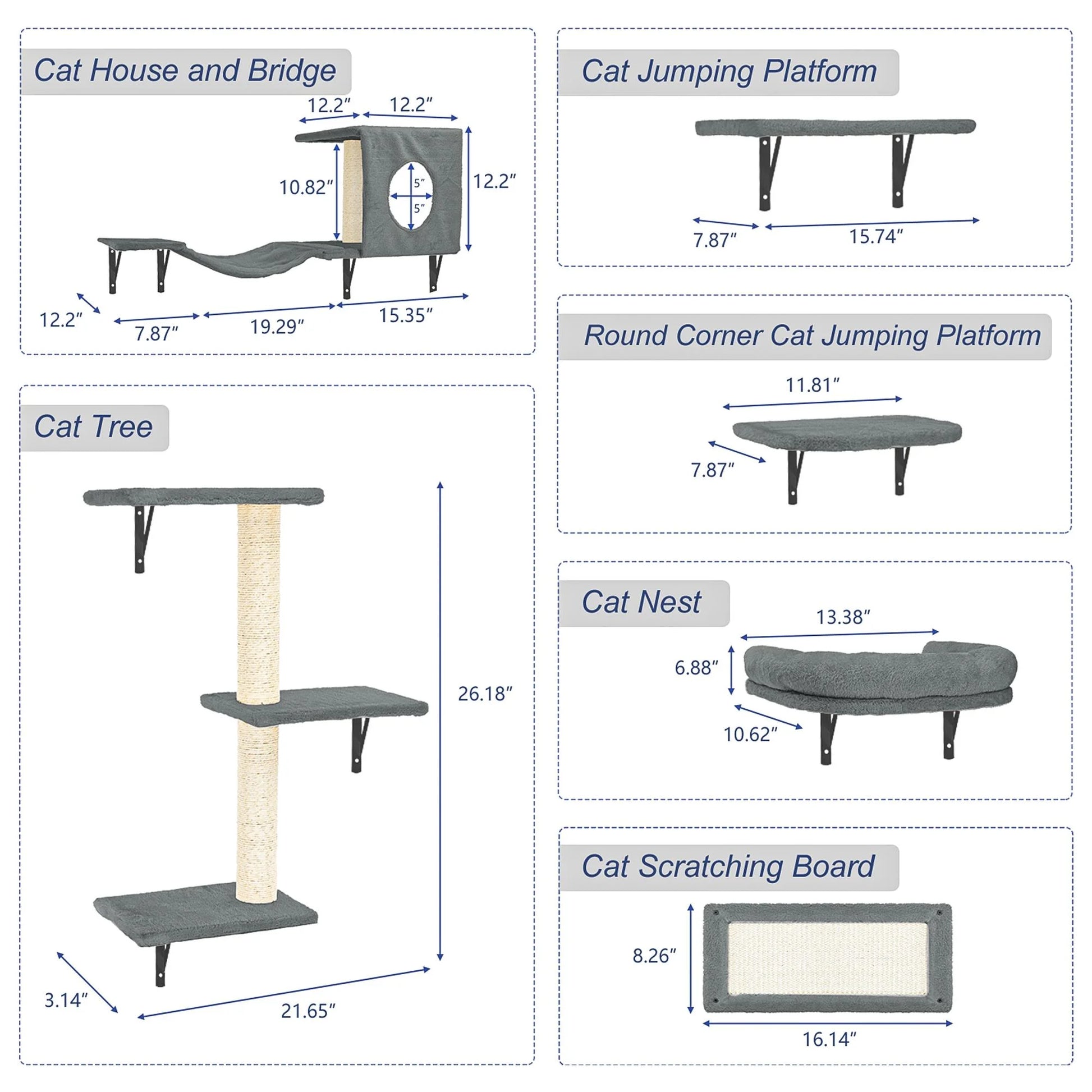 Cat House and Bridge

12.2″ 12.2″

10.82″

5″

5″

12.2″

12.2″

7.87″

19.29″

15.35″

Cat Tree

26.18″

3.14″

21.65″

Cat Jumping Platform

7.87″

15.74″

Round Corner Cat Jumping Platform

11.81″

7.87″

Cat Nest

13.38″

6.88″

10.62″

Cat Scratching Board

8.26″

16.14″