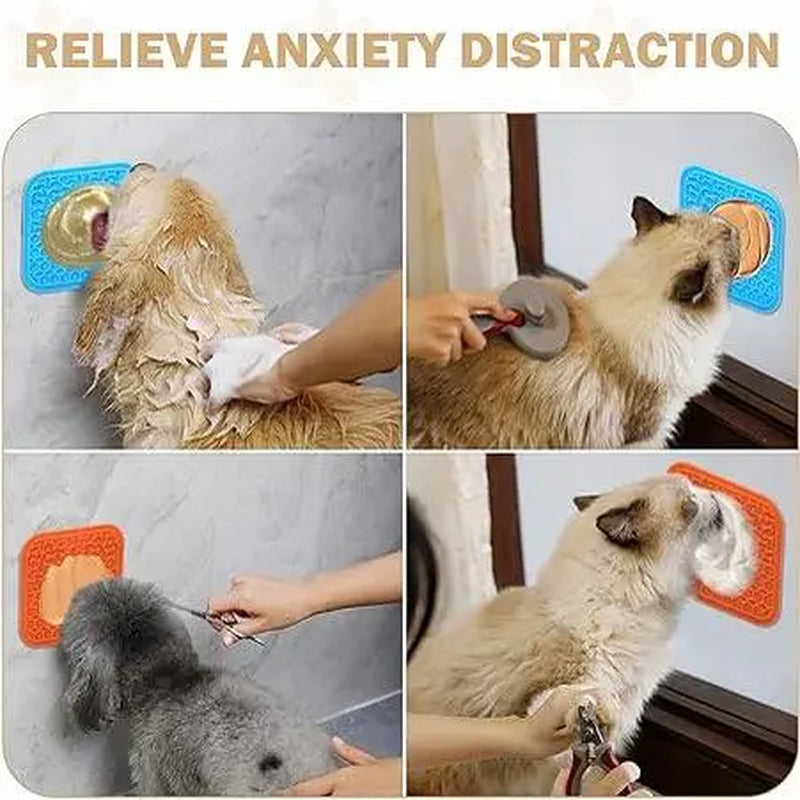 RELIEVE ANXIETY DISTRACTION