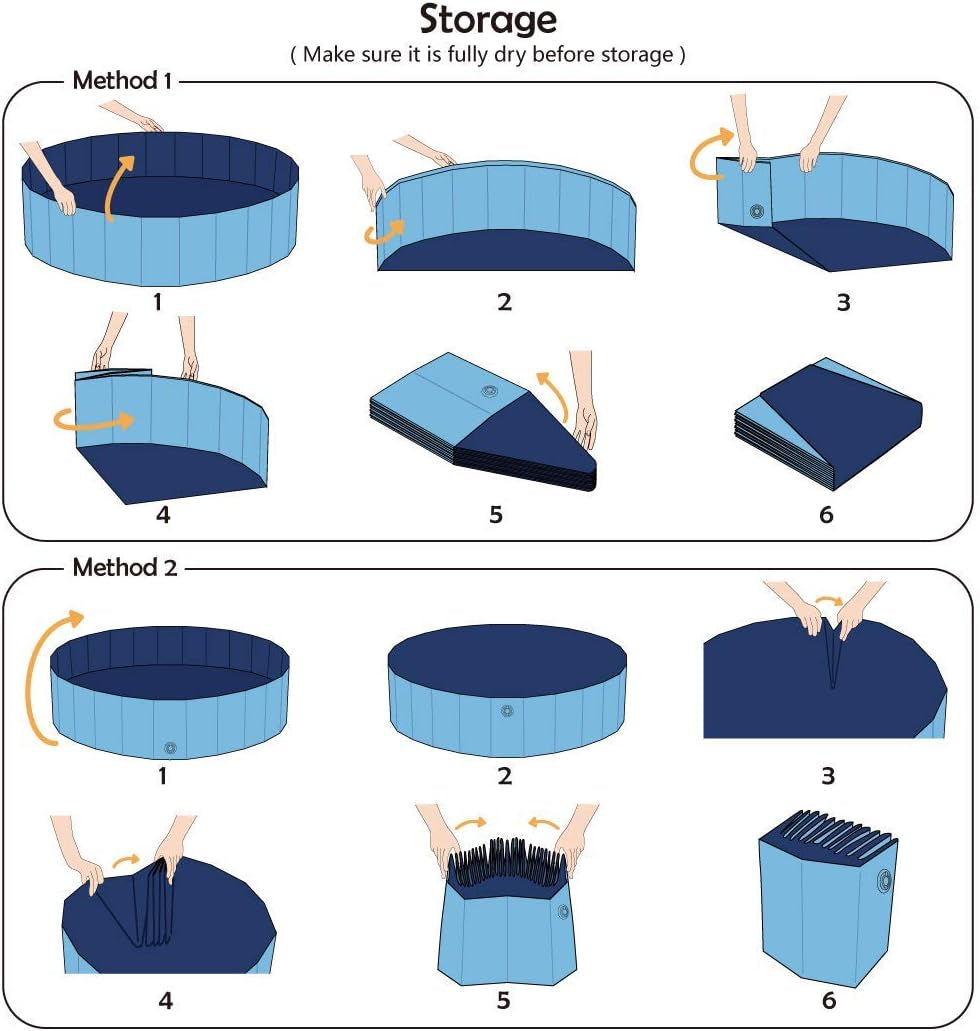 Storage
( Make sure it is fully dry before storage )

Method 1

1

2

3

4

5

6

Method 2

1

2

3

4

5

6